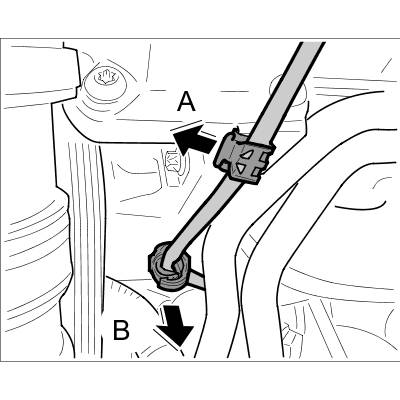 A

B