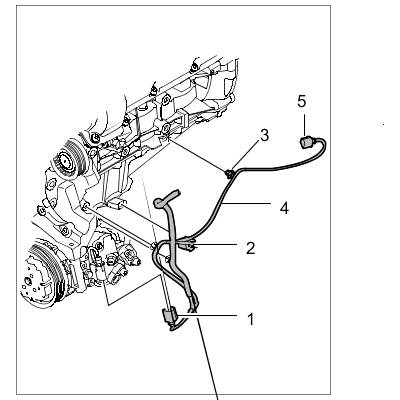 5
3
4
2
1