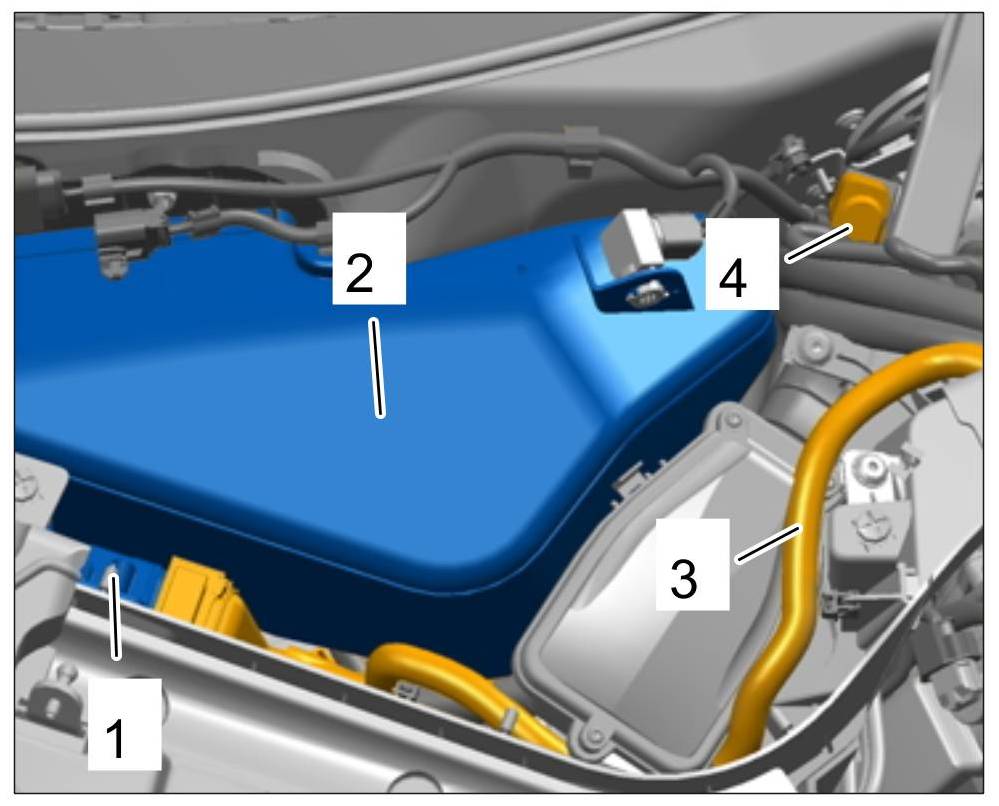 2
4
3
1