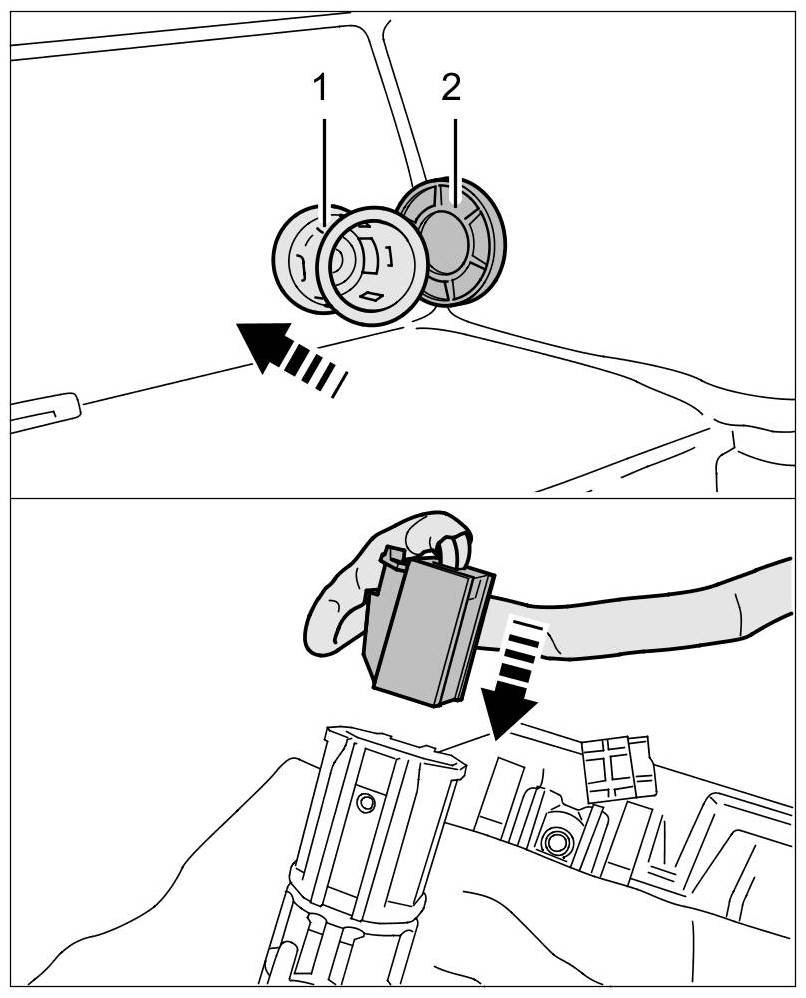 1
2