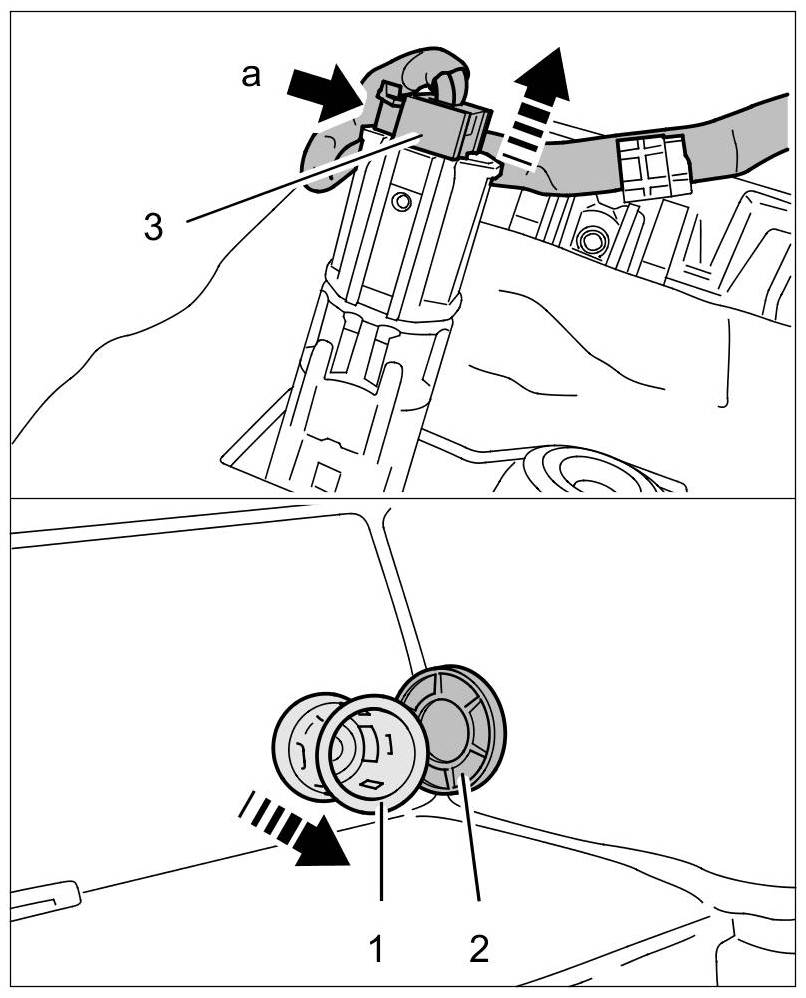 a
3
1
2