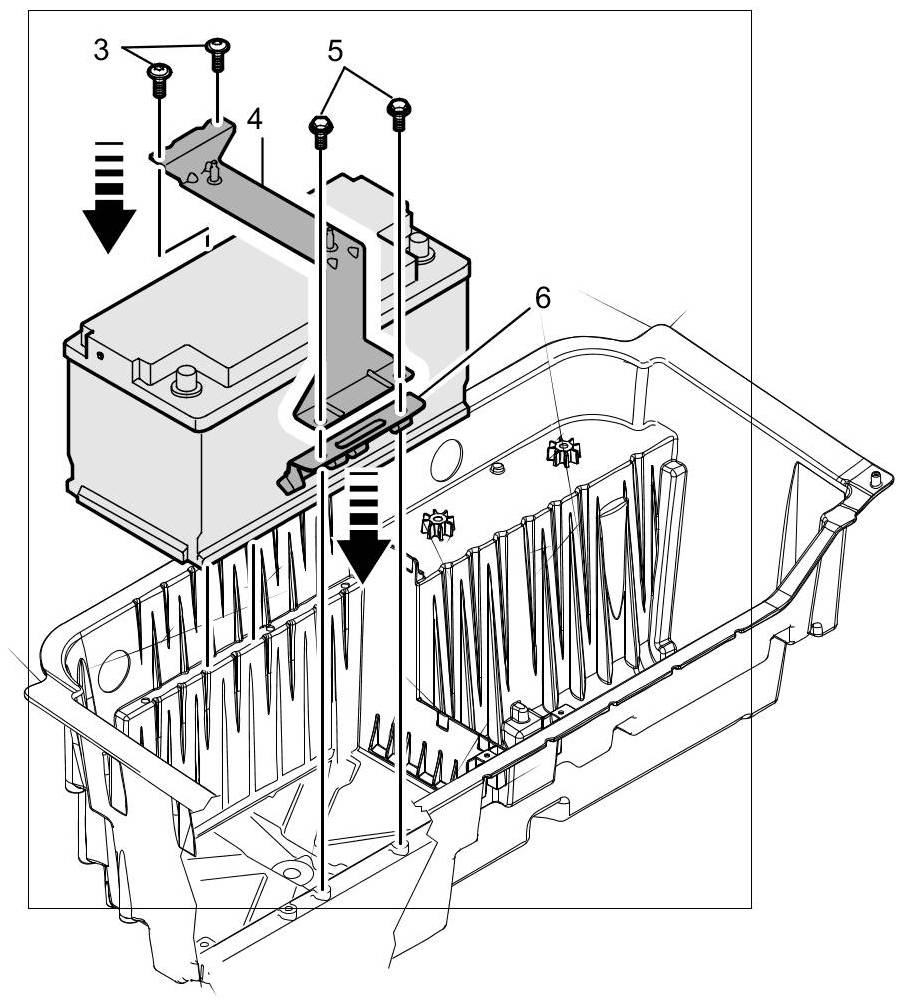 3
5
4
6