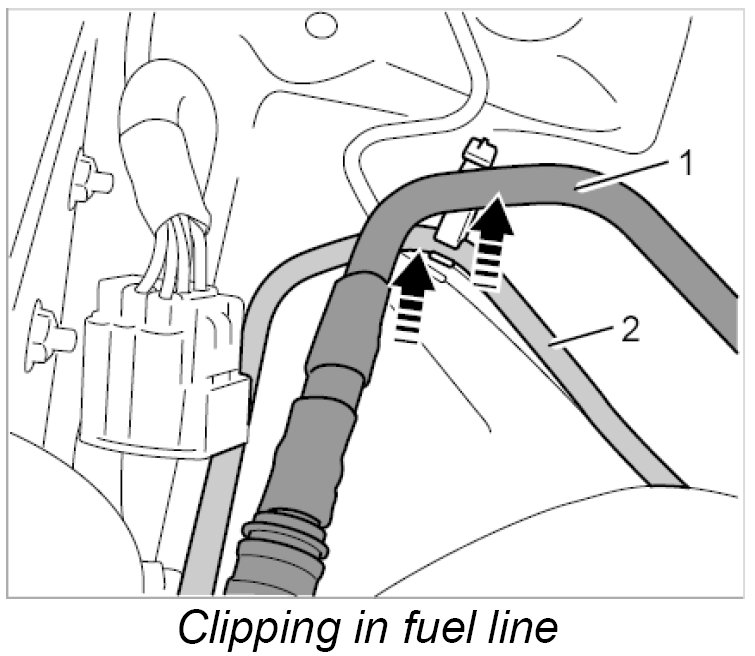 1

2

Clipping in fuel line