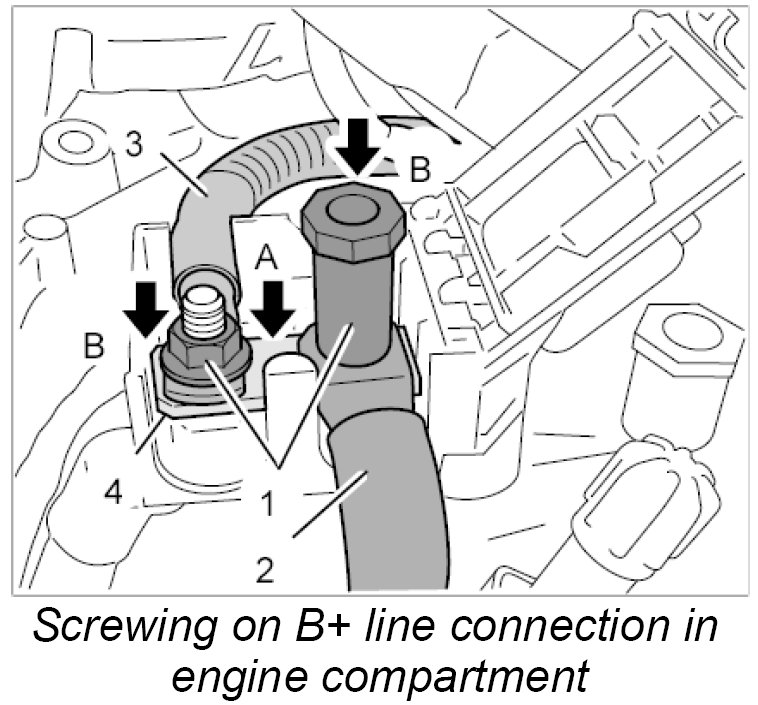 3
B
A
B
4
1
2

Screwing on B+ line connection in engine compartment