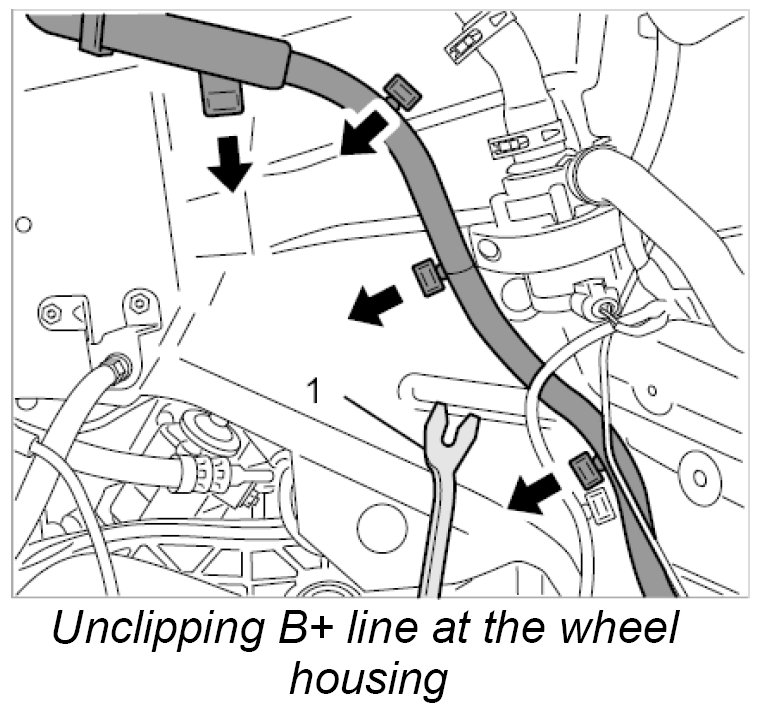 1

Unclipping B+ line at the wheel housing