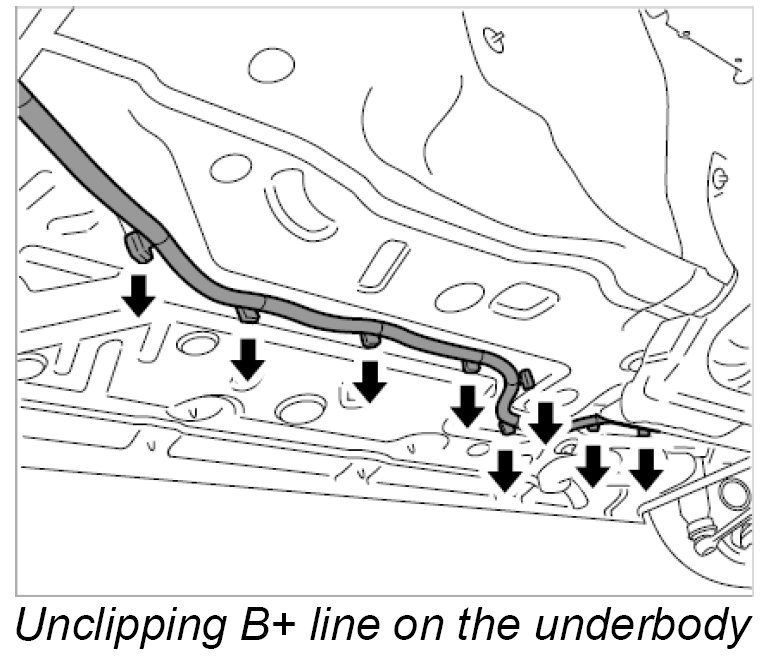 Unclipping B+ line on the underbody