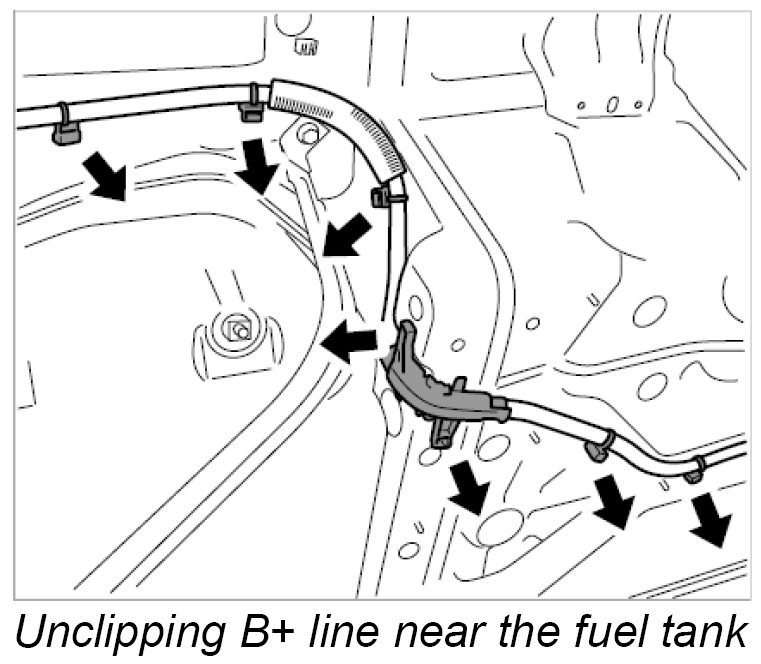 Unclipping B+ line near the fuel tank