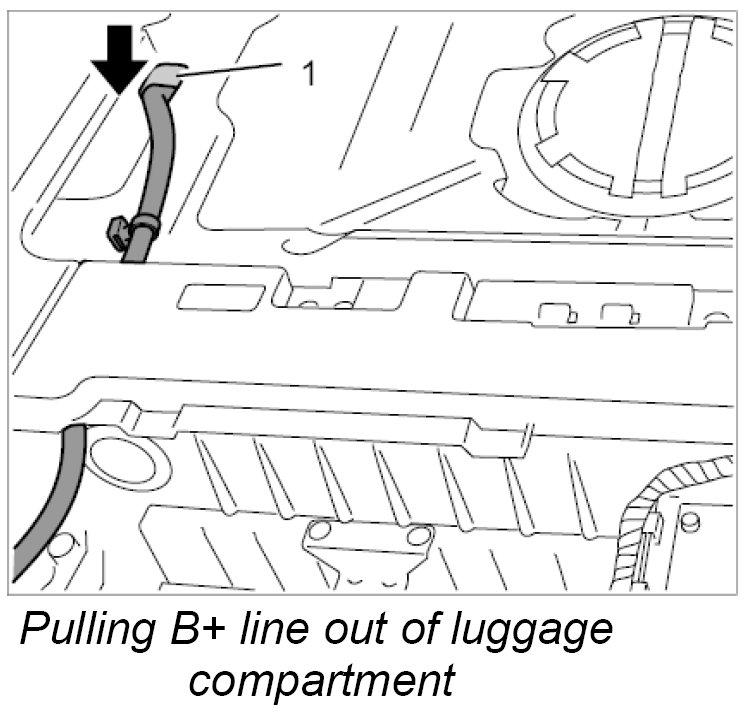 1

Pulling B+ line out of luggage compartment