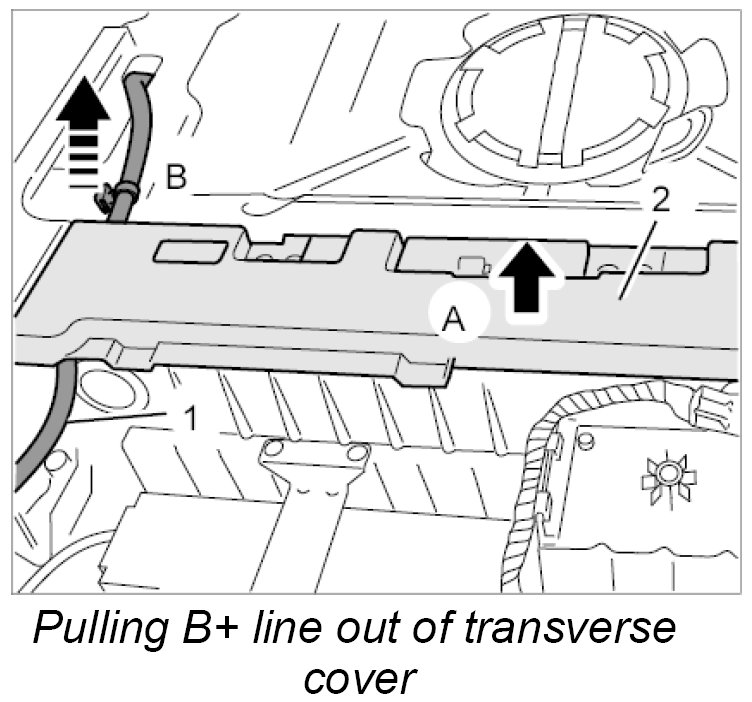 B
2
A
1

Pulling B+ line out of transverse cover