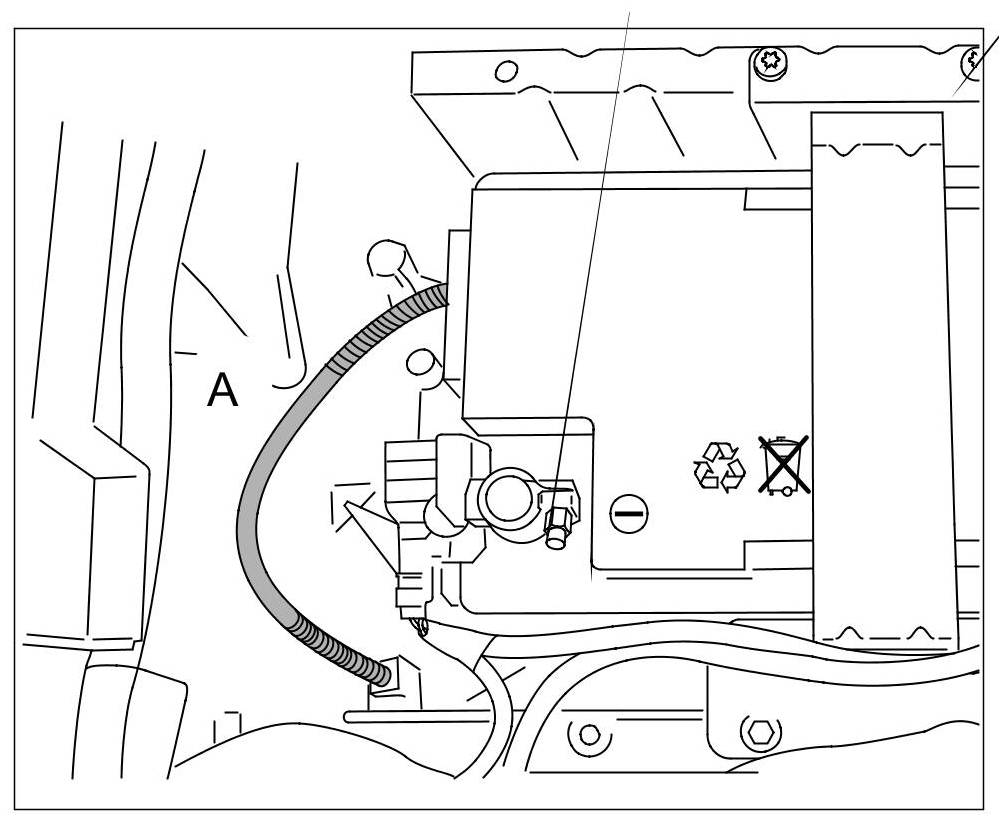 A