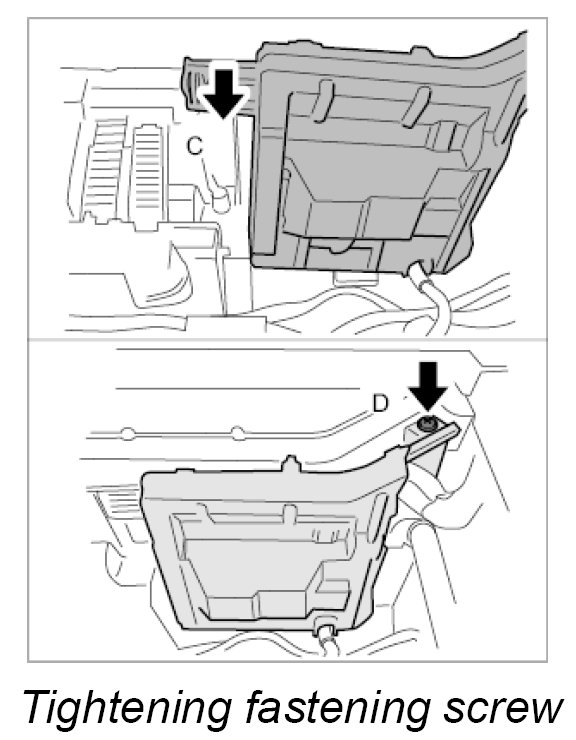 C

D

Tightening fastening screw