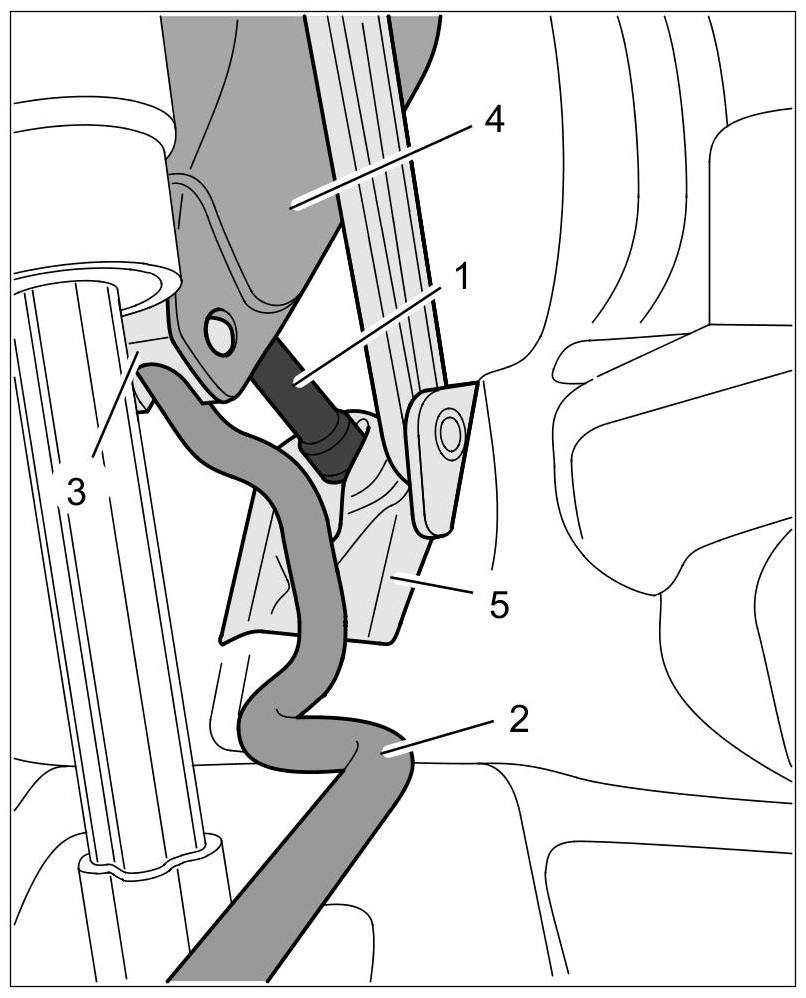 4
1
3
5
2