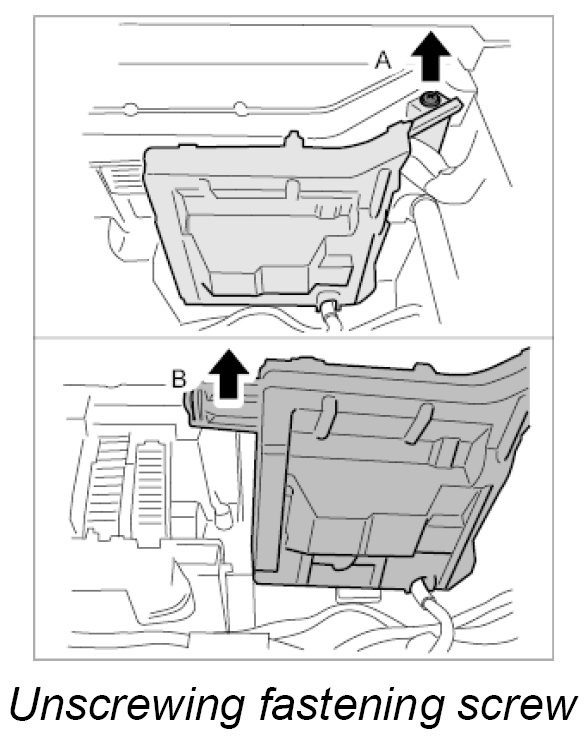 A

B

Unscrewing fastening screw