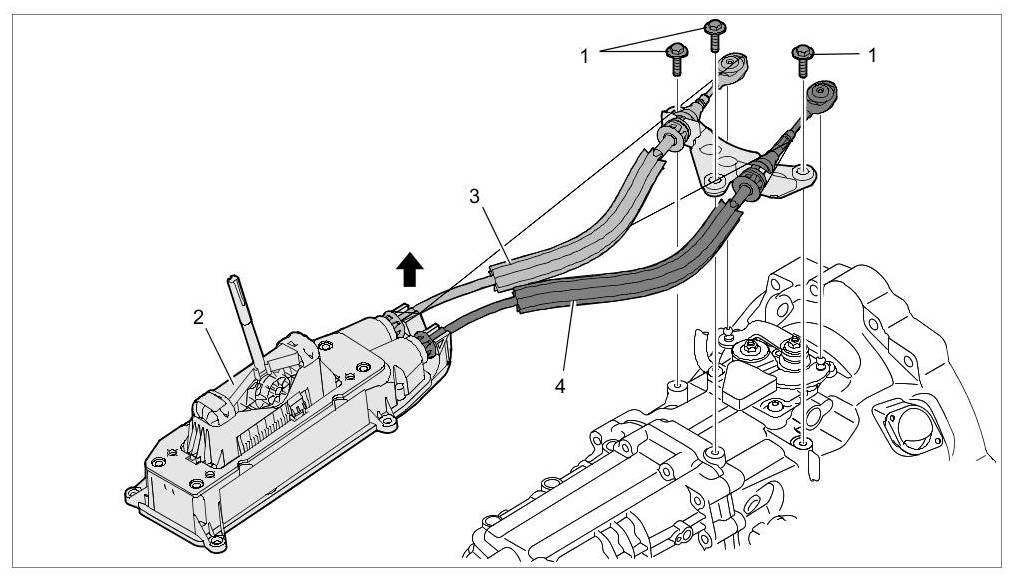 1
1
3
2
4