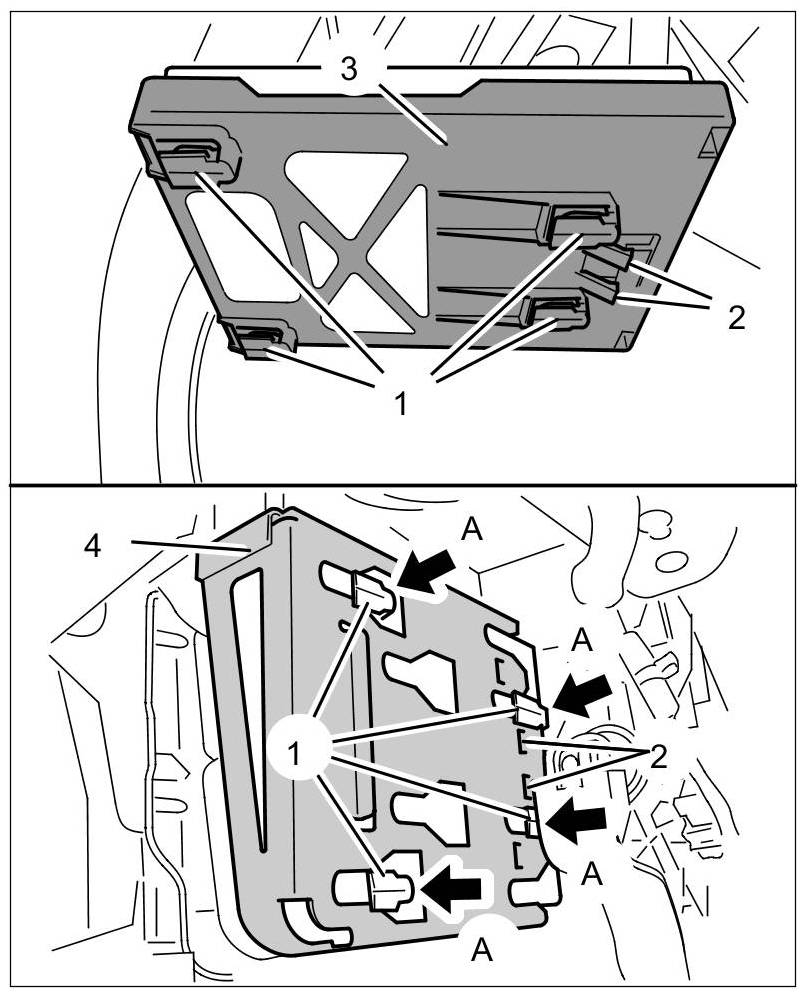 3
2
1
4
A
A
1
2
A
A