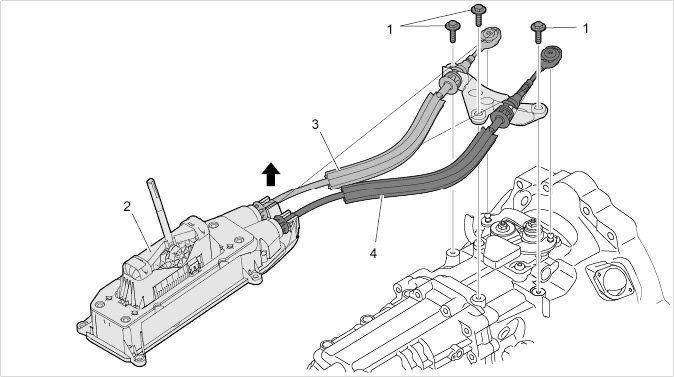 1
1
3
2
4