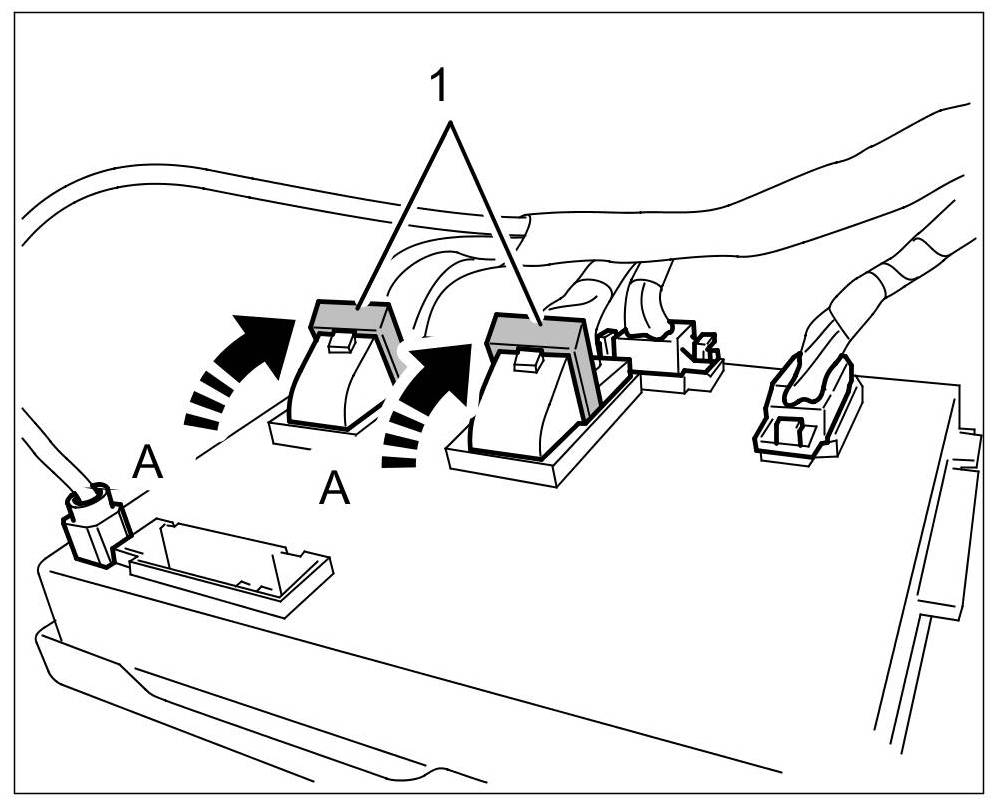 1

A

A