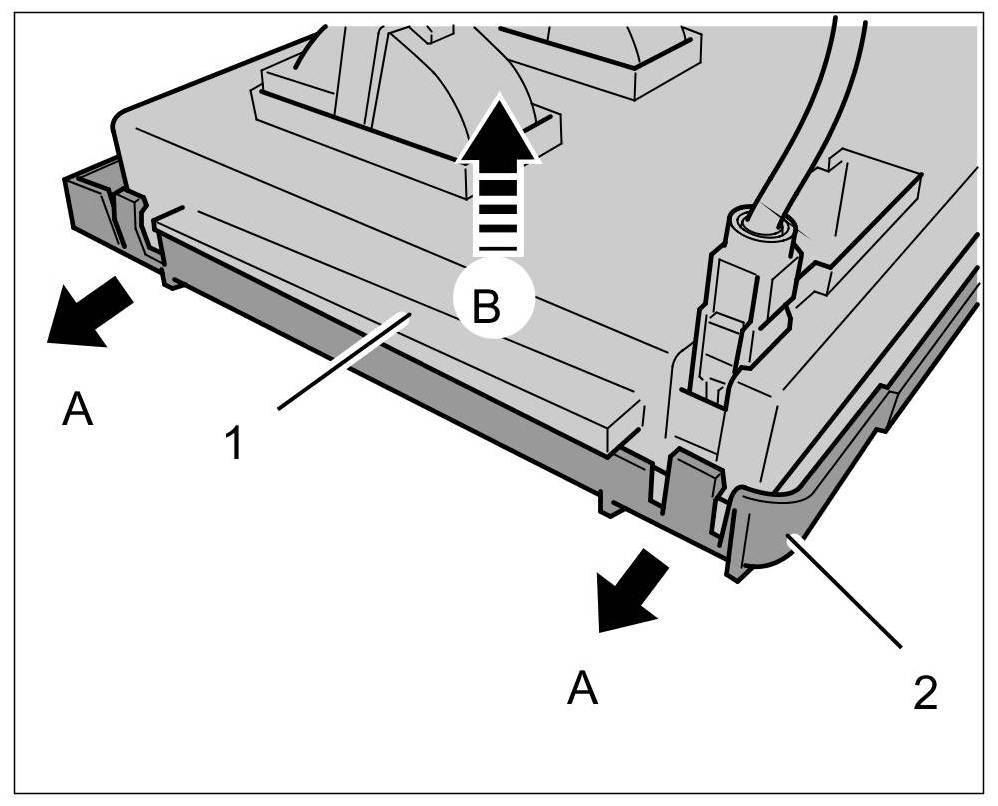 B

A

1

A

2