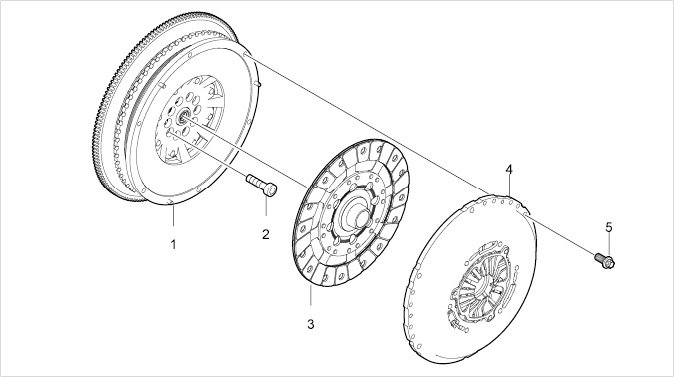 1
2
3
4
5