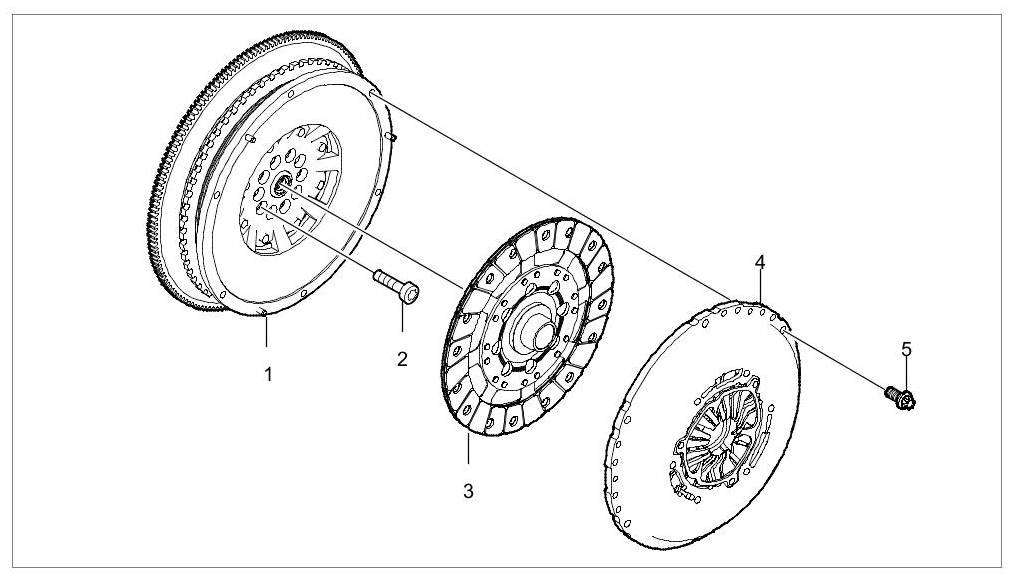 1
2
3
4
5