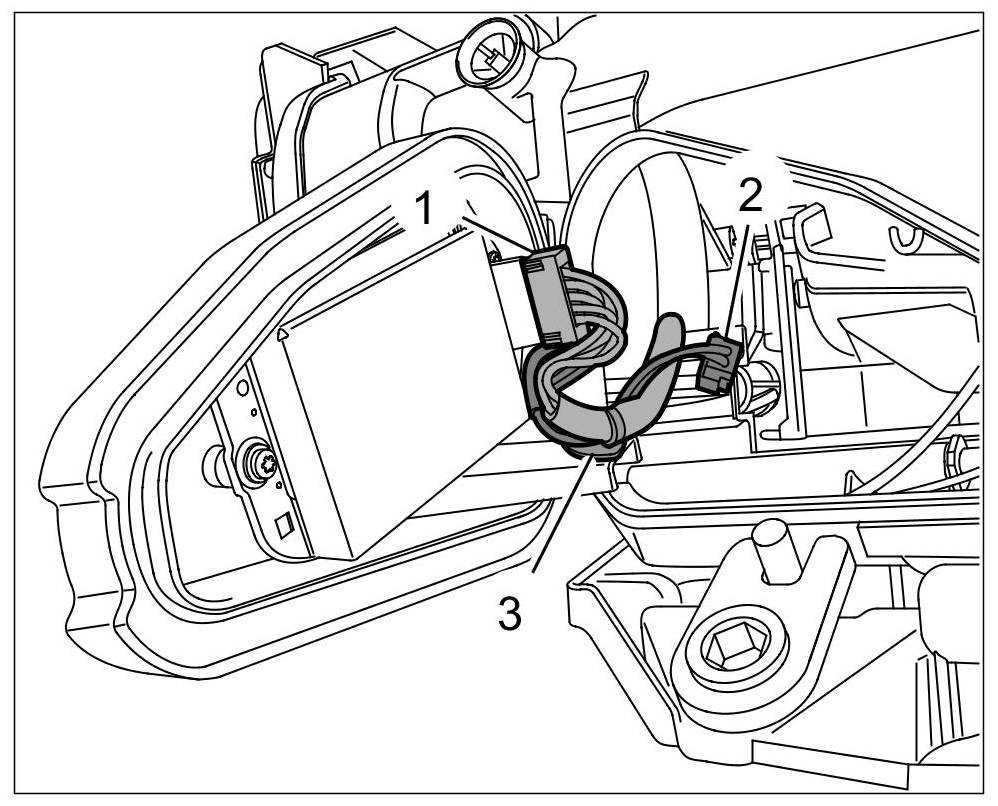 1
2
3