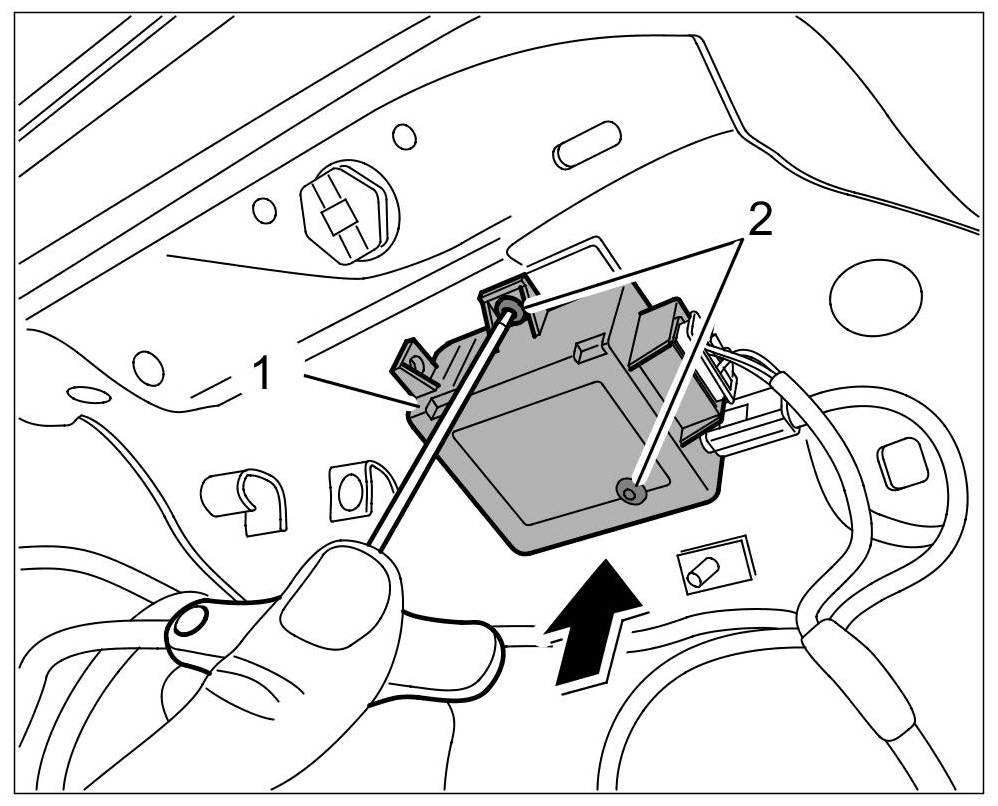 2
1