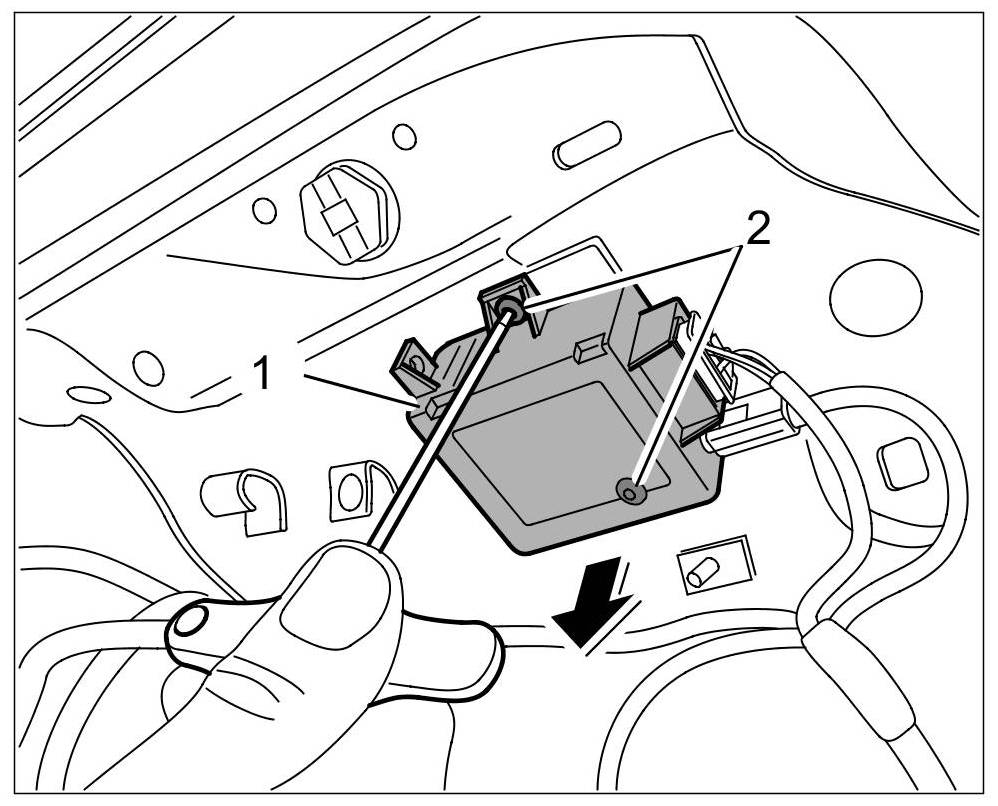 2
1