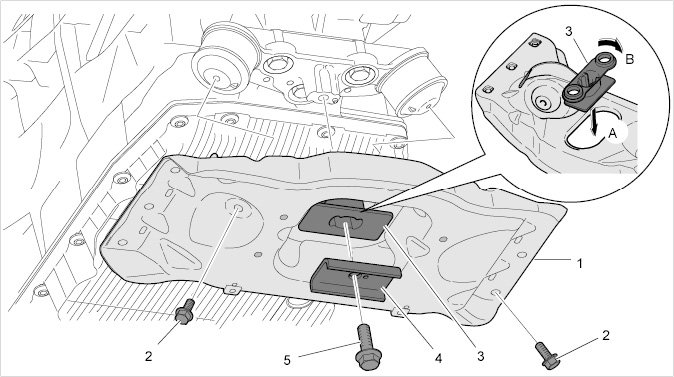 3
B
A
1
2
5
4
3
2