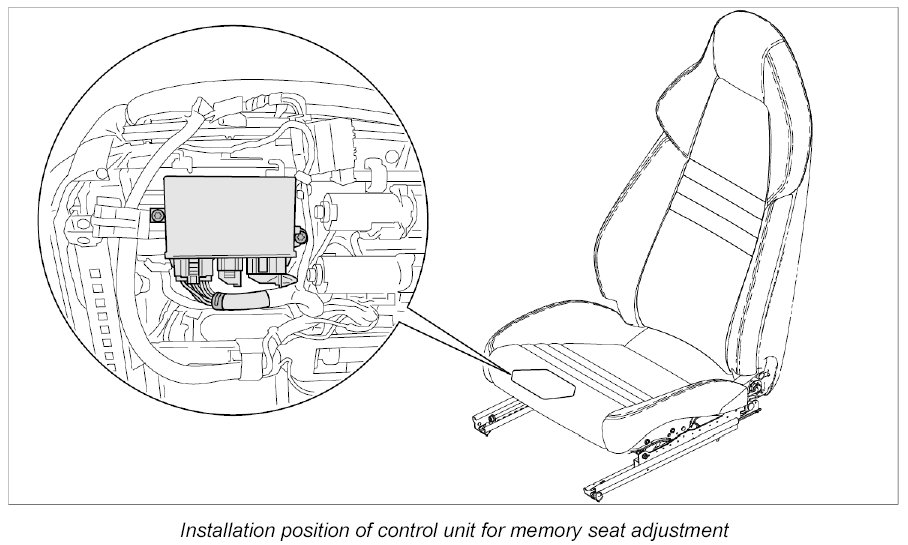 Installation position of control unit for memory seat adjustment