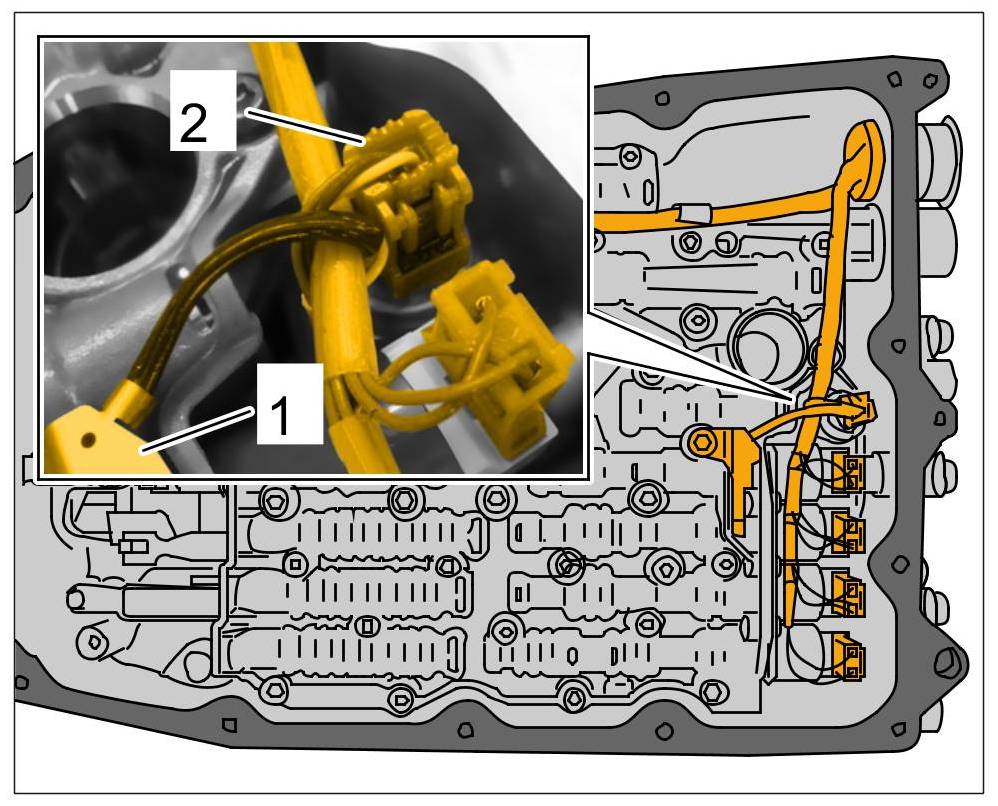 2
1