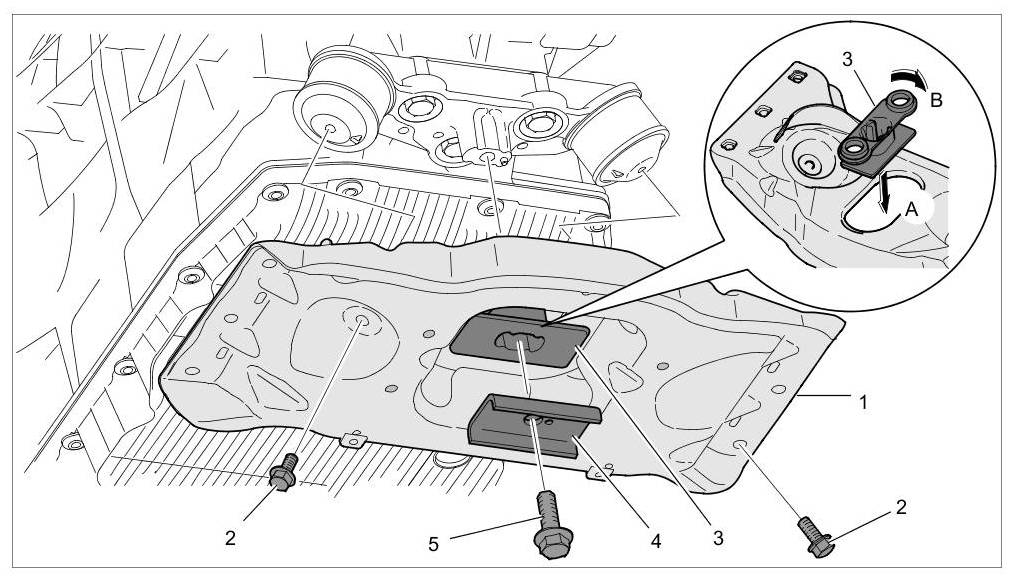 3
B
A
1
2
5
4
3
2