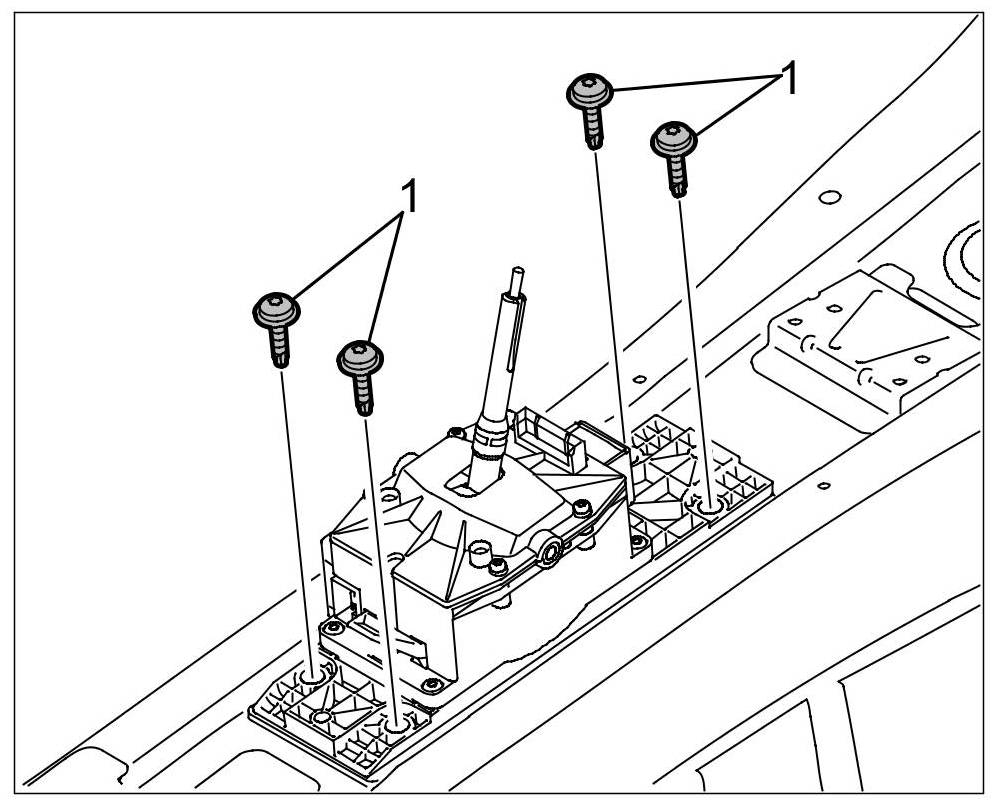 1
1