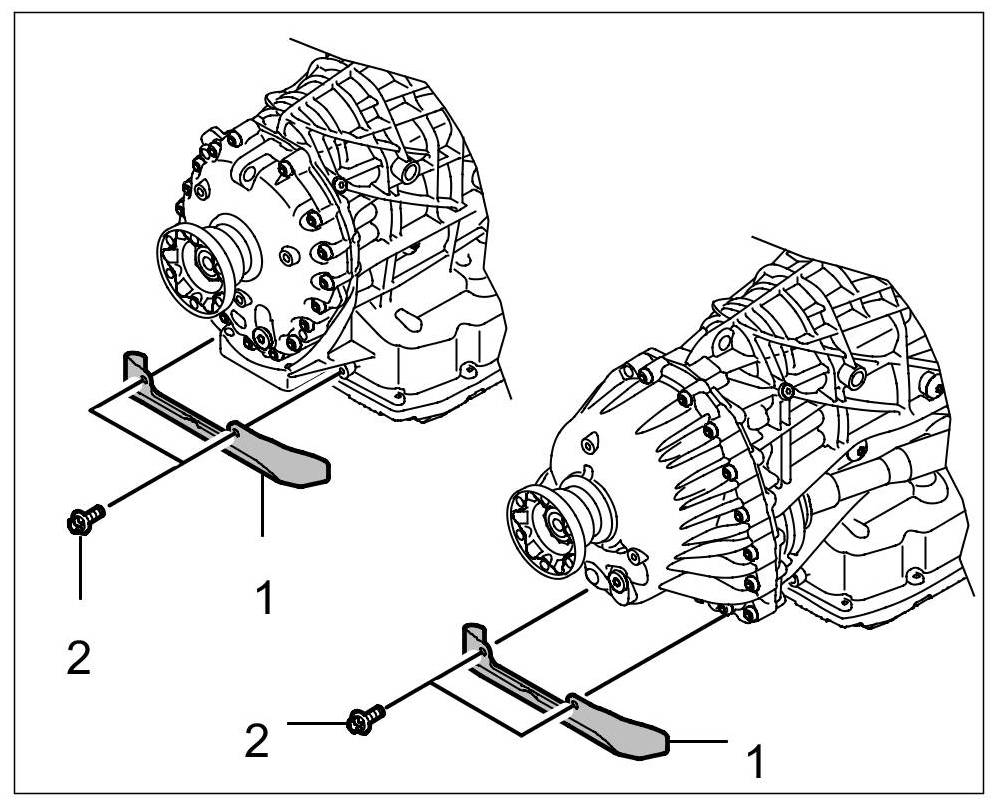 1

2

2

1