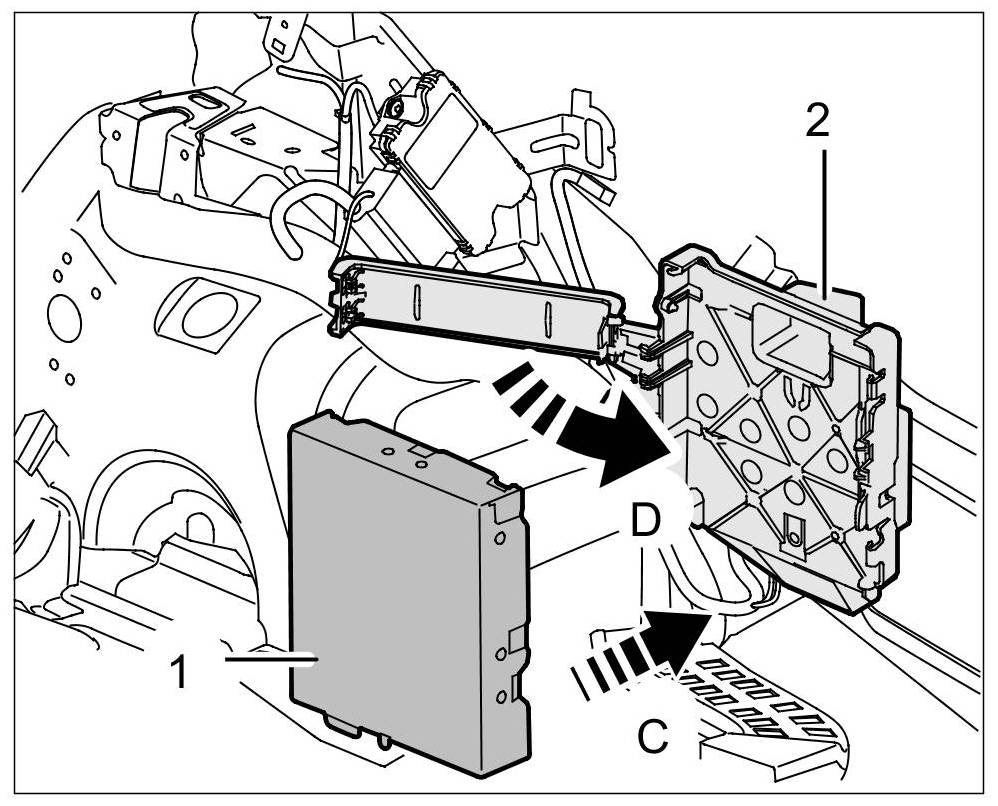 2
D
1
C