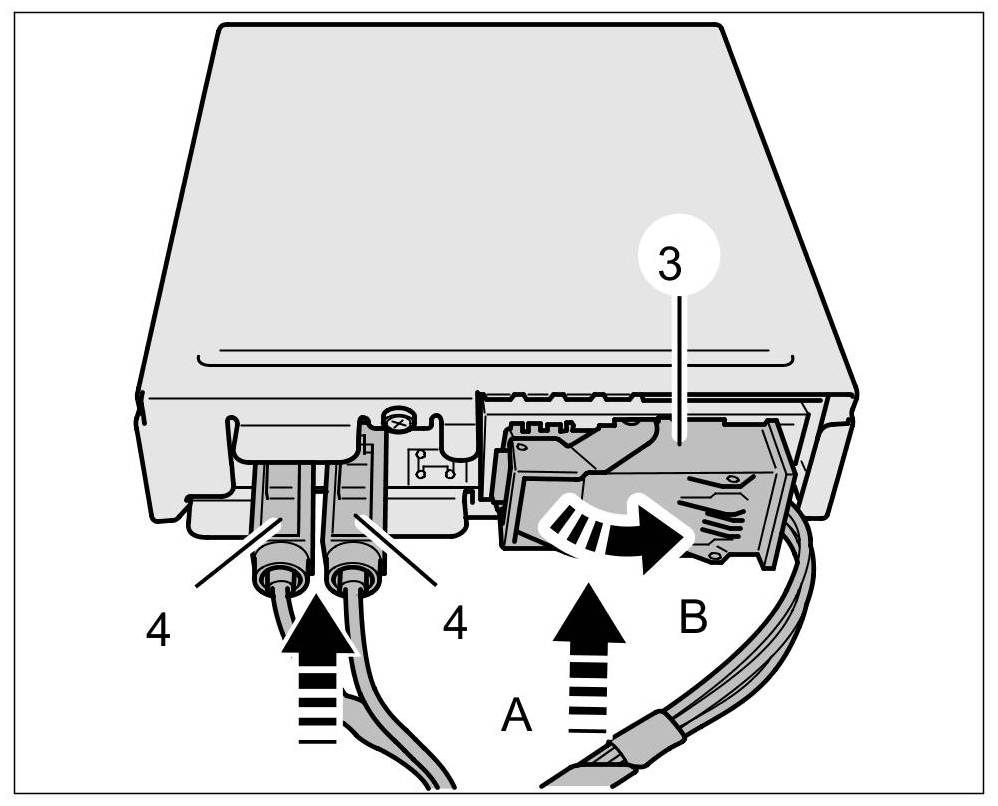 3

4

4

B

A