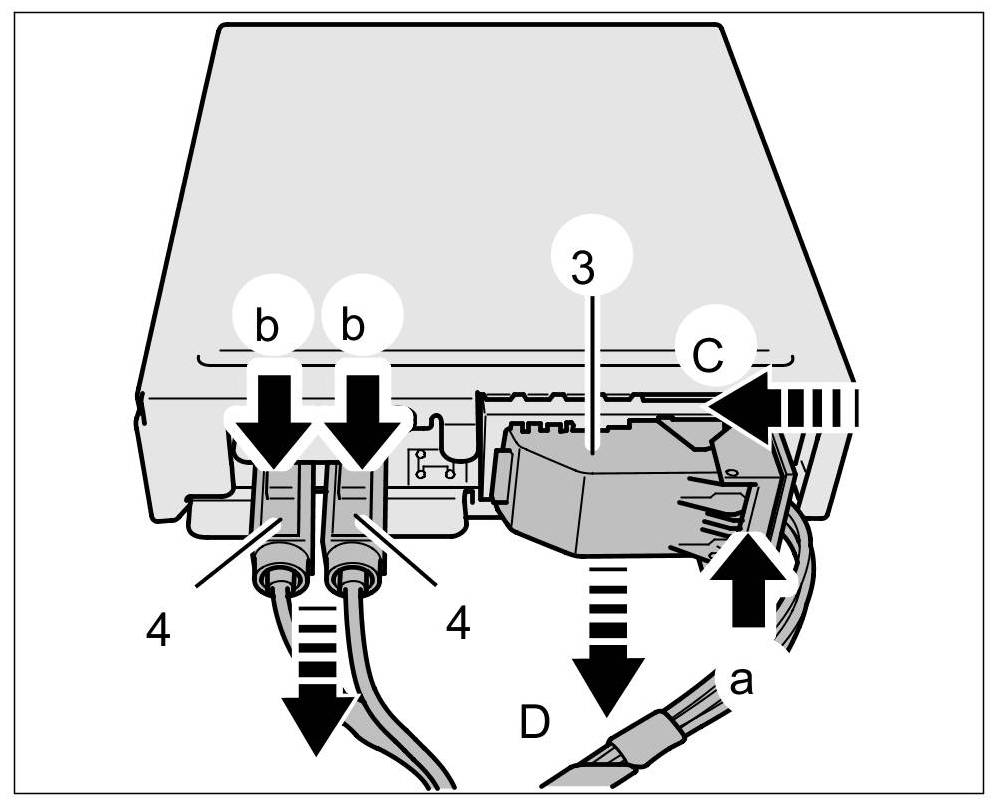 3
b
b
C
4
4
a
D