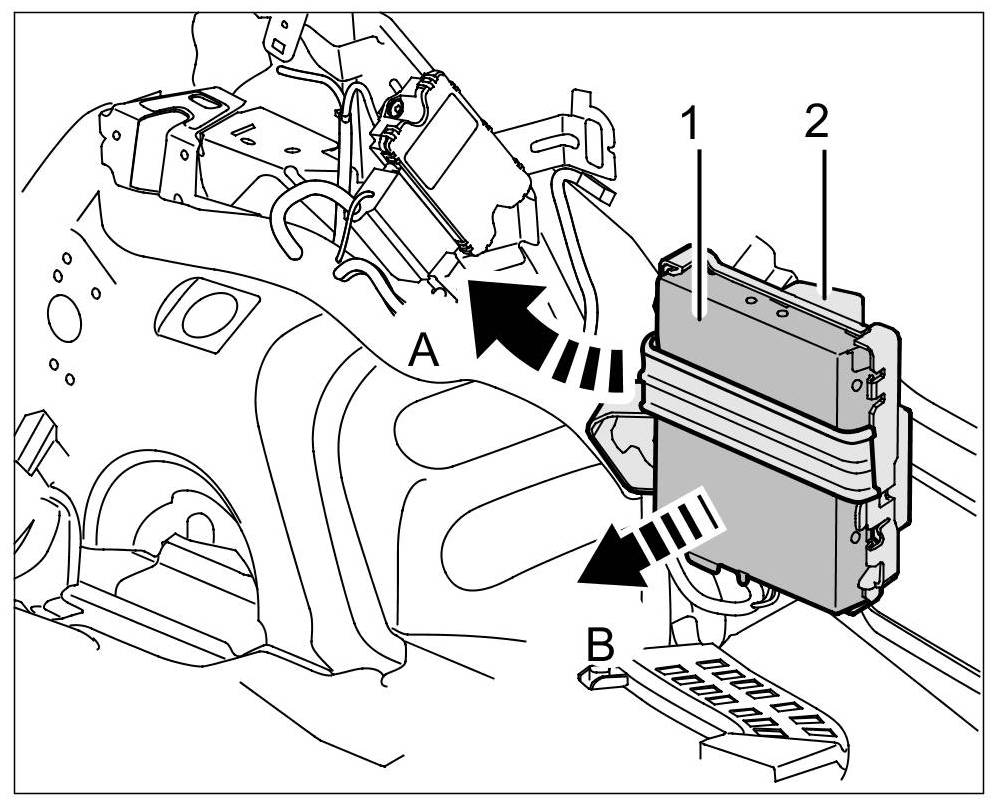 1
2
A
B