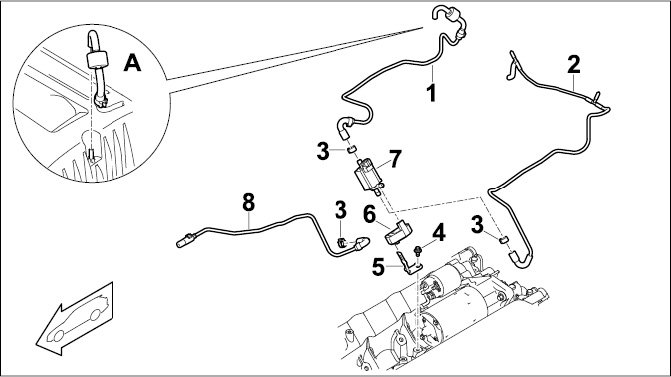 A
1
2
3
7
8
3
6
4
3
5