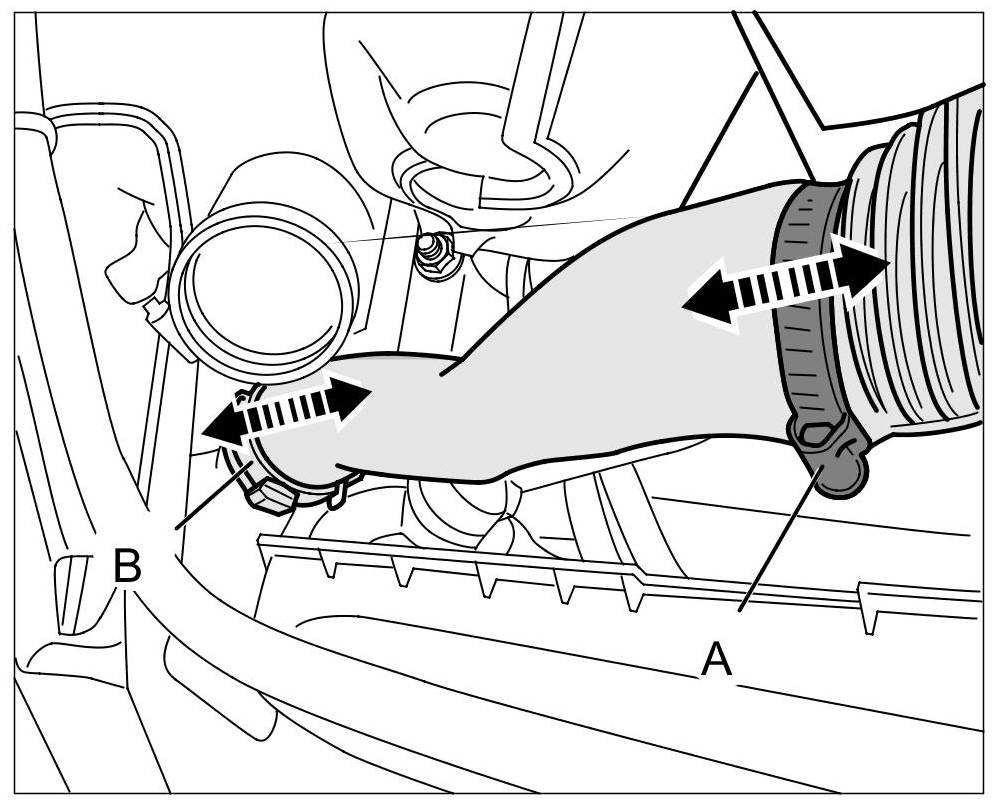 B

A