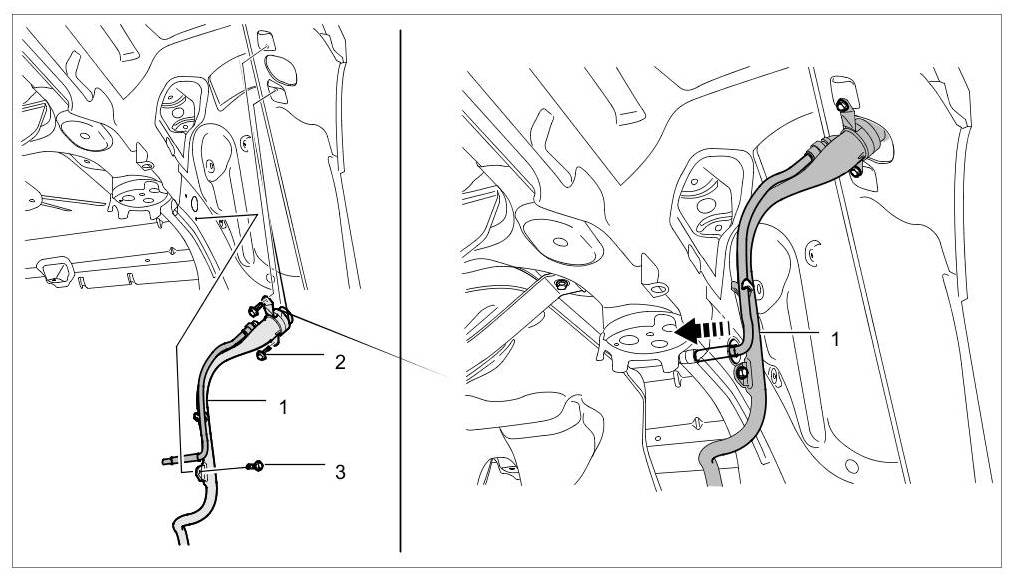 2
1
3
1