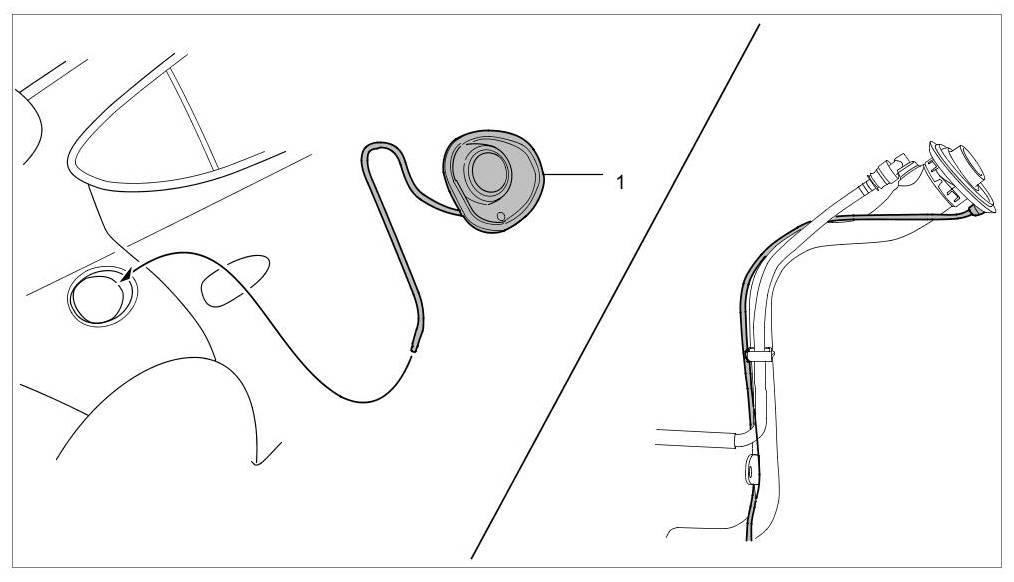 1