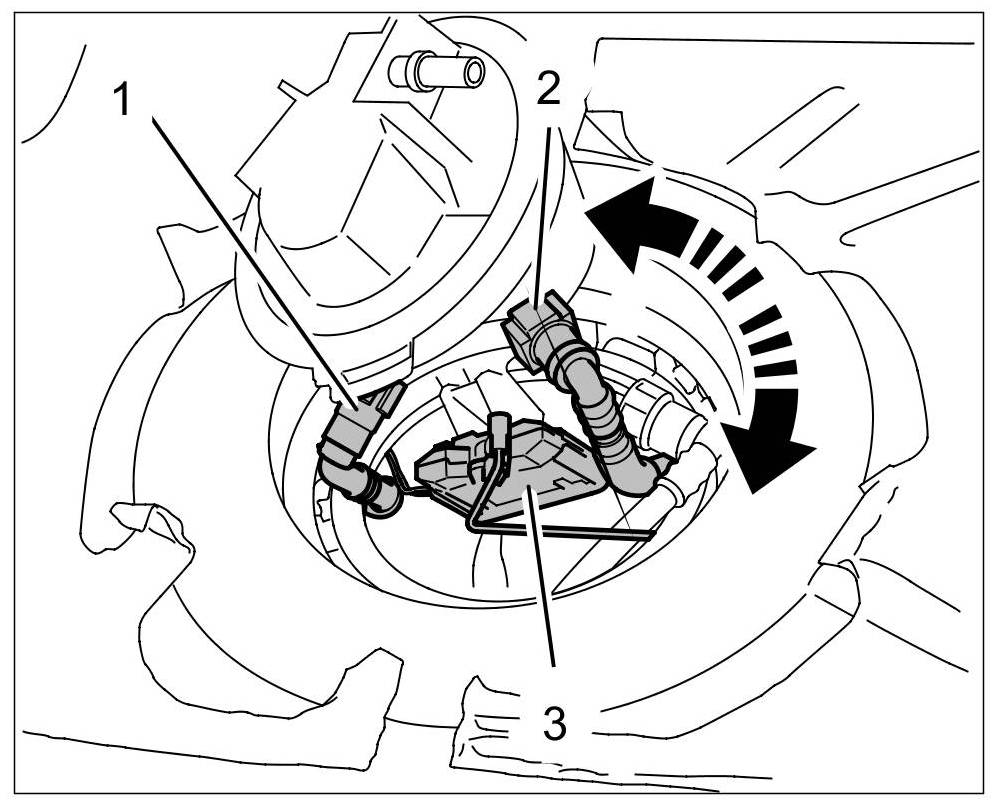 1
2
3