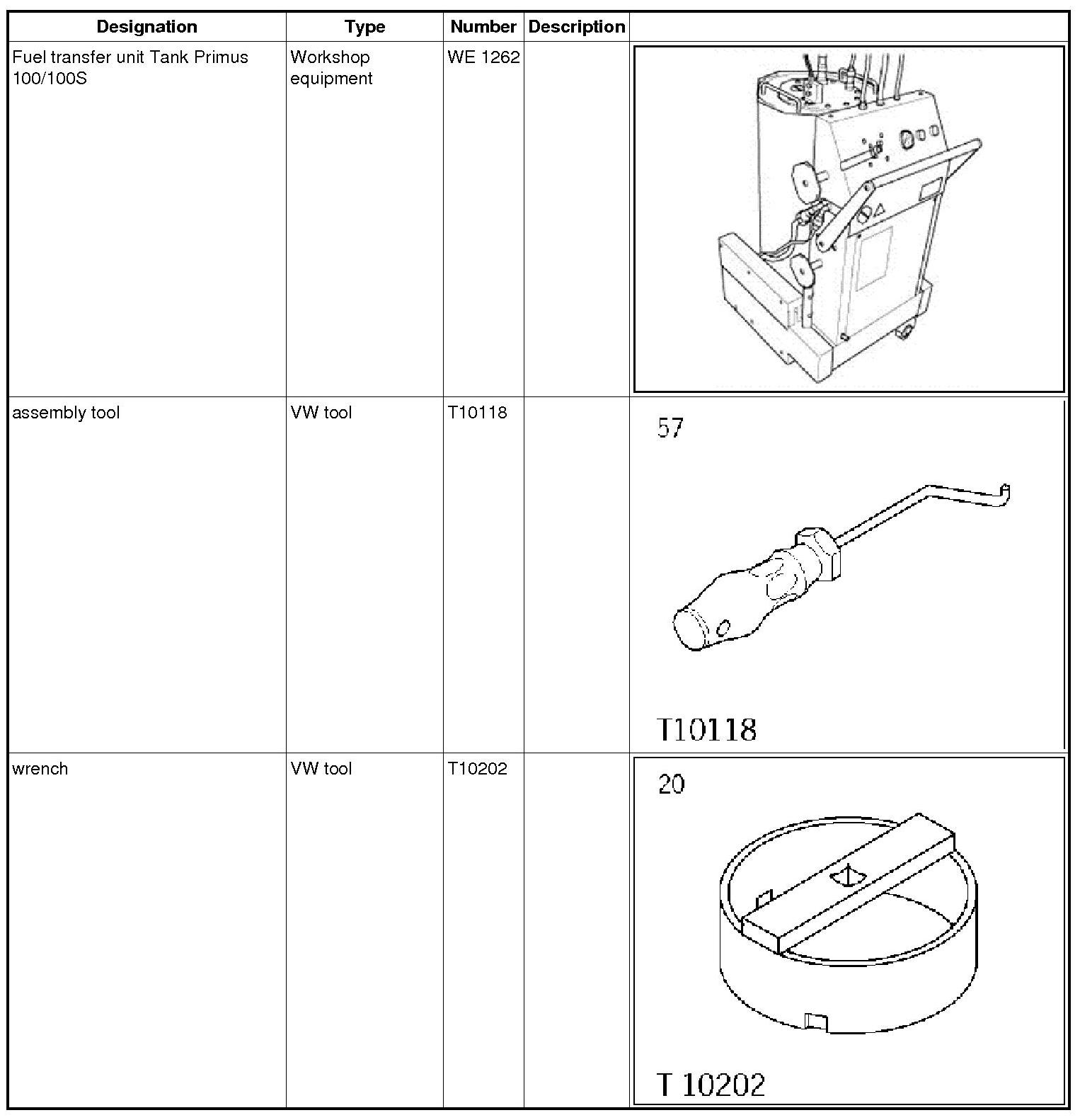 | Designation | Type | Number | Description | |
|---|---|---|---|---|
| Fuel transfer unit Tank Primus 100/100S | Workshop equipment | WE 1262 | | |
| assembly tool | VW tool | T10118 | | 57 T10118 |
| wrench | VW tool | T10202 | | 20 T 10202 |