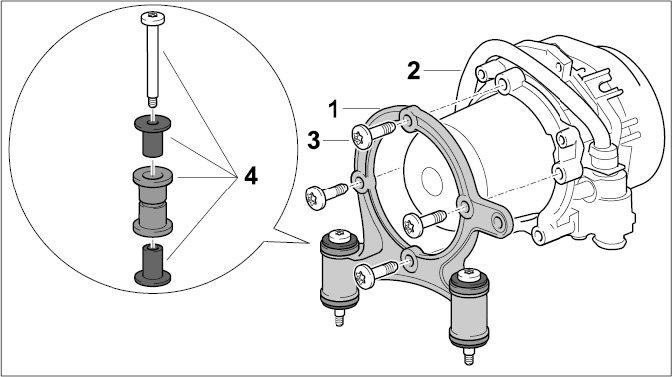 2
1
3
4