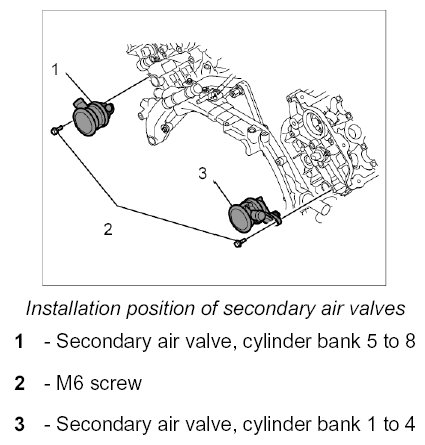 1

3

2

Installation position of secondary air valves

1 - Secondary air valve, cylinder bank 5 to 8

2 - M6 screw

3 - Secondary air valve, cylinder bank 1 to 4