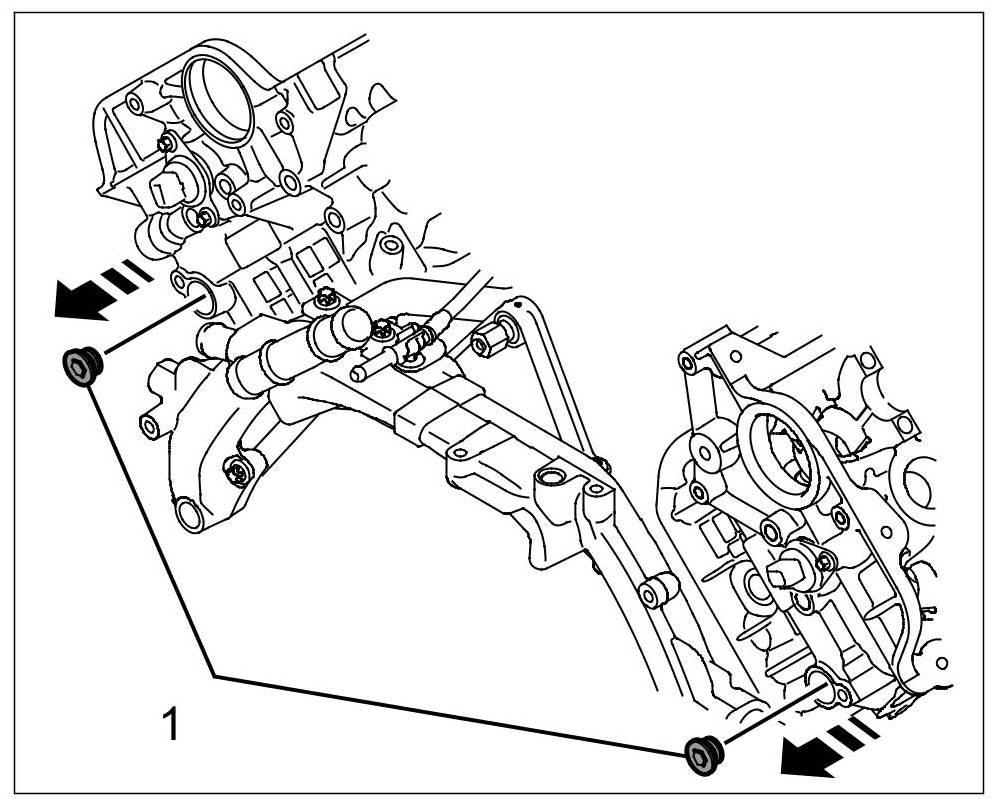 1