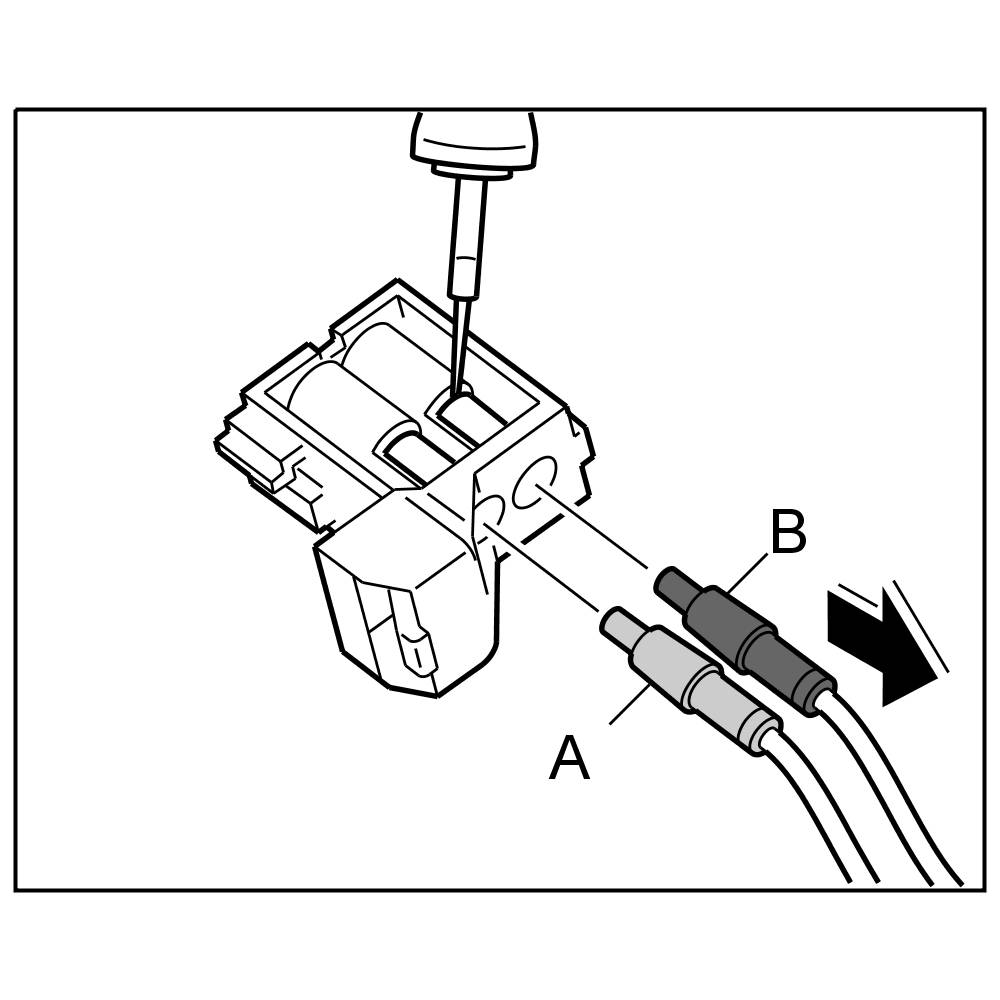 B
A