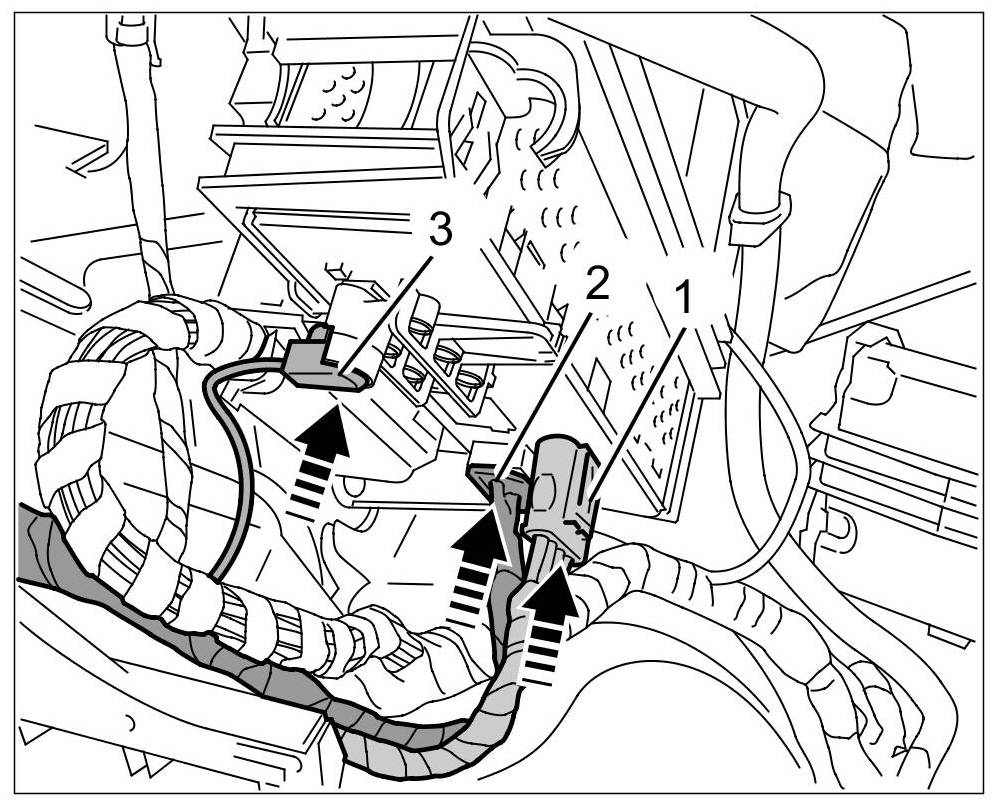 3
2
1