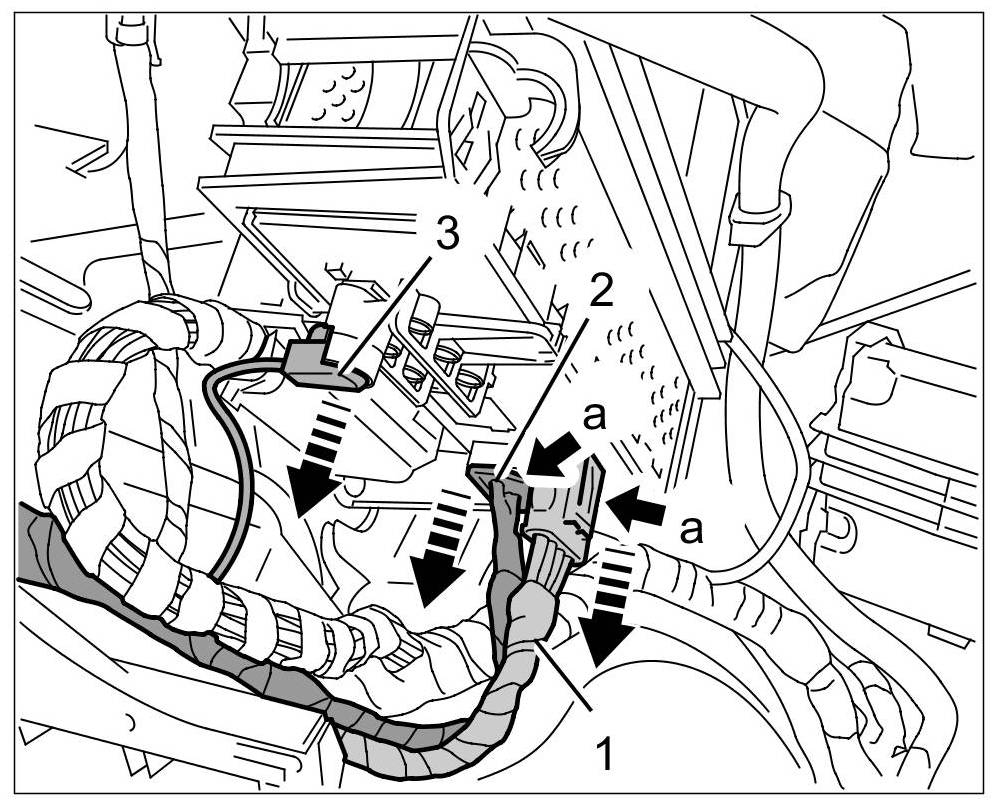 3
2
a
a
1