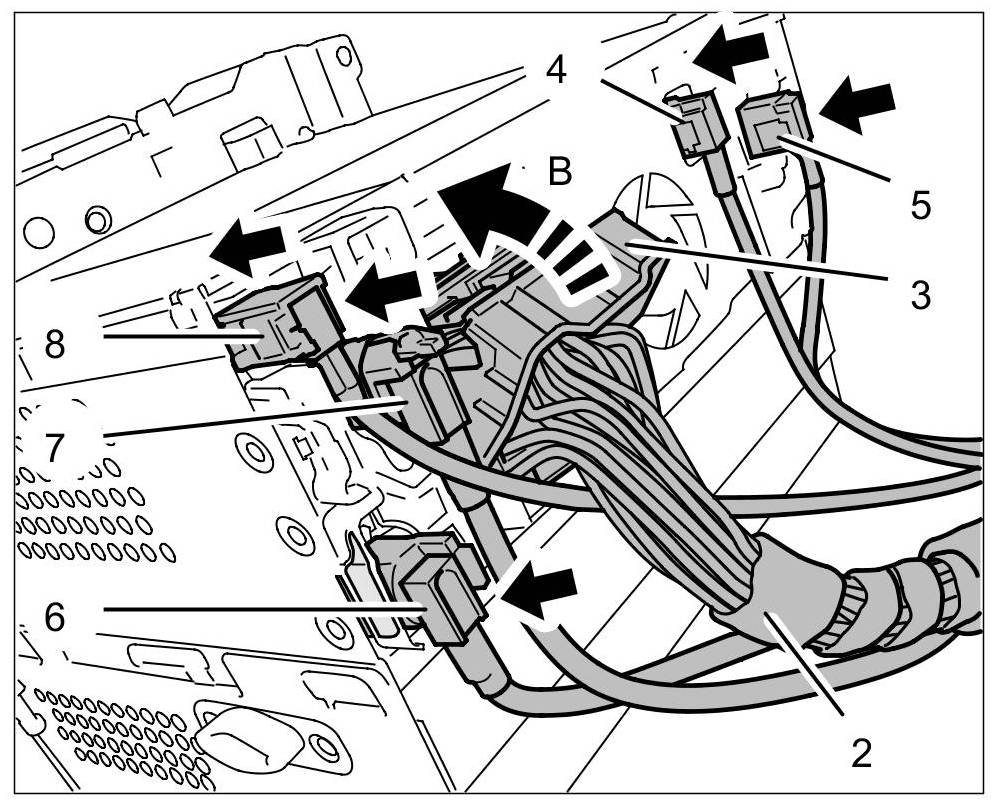 4
B
5
3
8
7
6
2